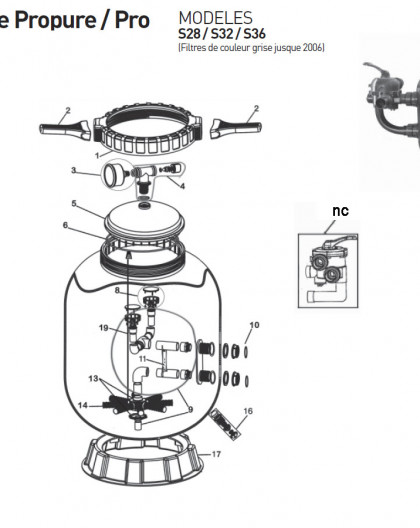 e Propure / Pro

MODELES
S28 / S32 / S36
(Filtres de couleur grise jusque 2006)

2
2
1
3
4
5
6
nc
8
19
10
11
13
14
9
16
17