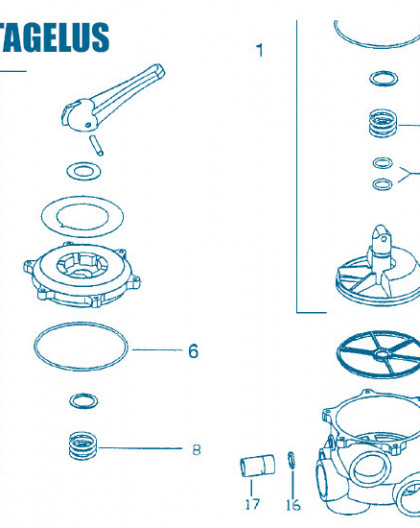 TAGELUS

1

6

8

17

16