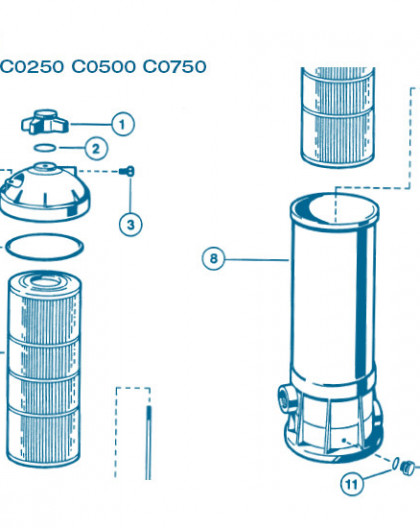 C0250 C0500 C0750

1

2

3

8

11