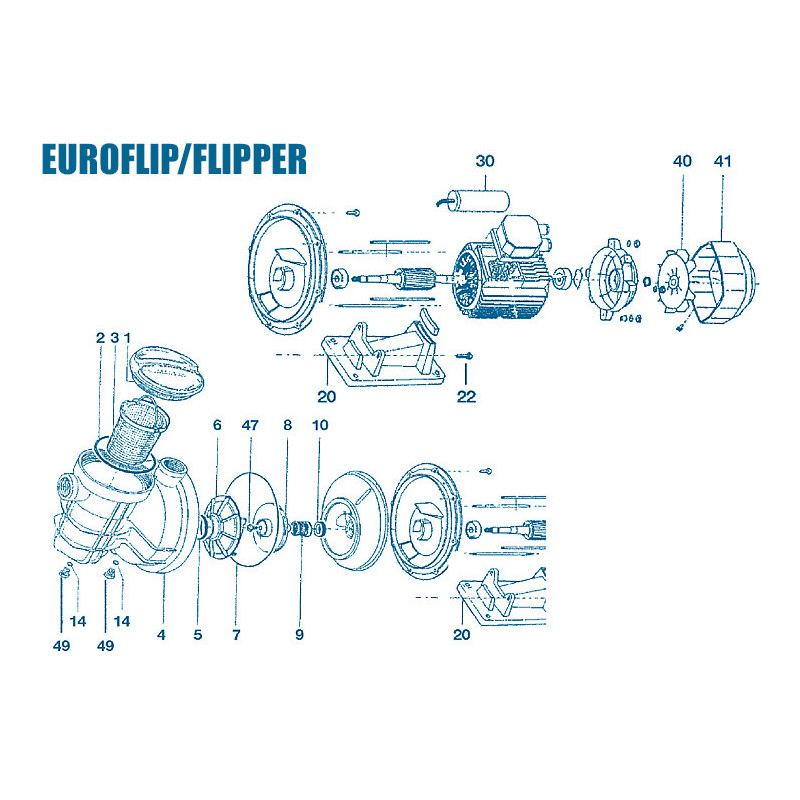 EUROFLIP/FLIPPER

30
40
41
20
22
2
3
1
6
47
8
10
14
14
49
49
4
5
7
9
20