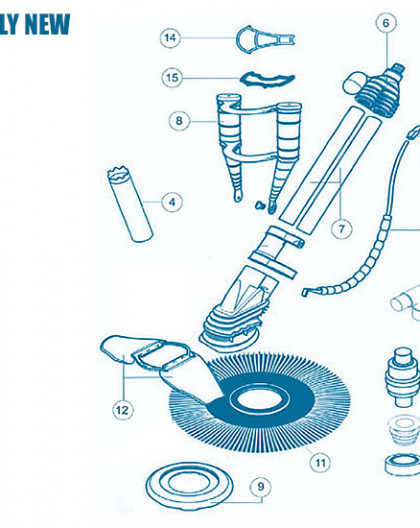 LY NEW

14

6

15

8

4

7

12

11

9