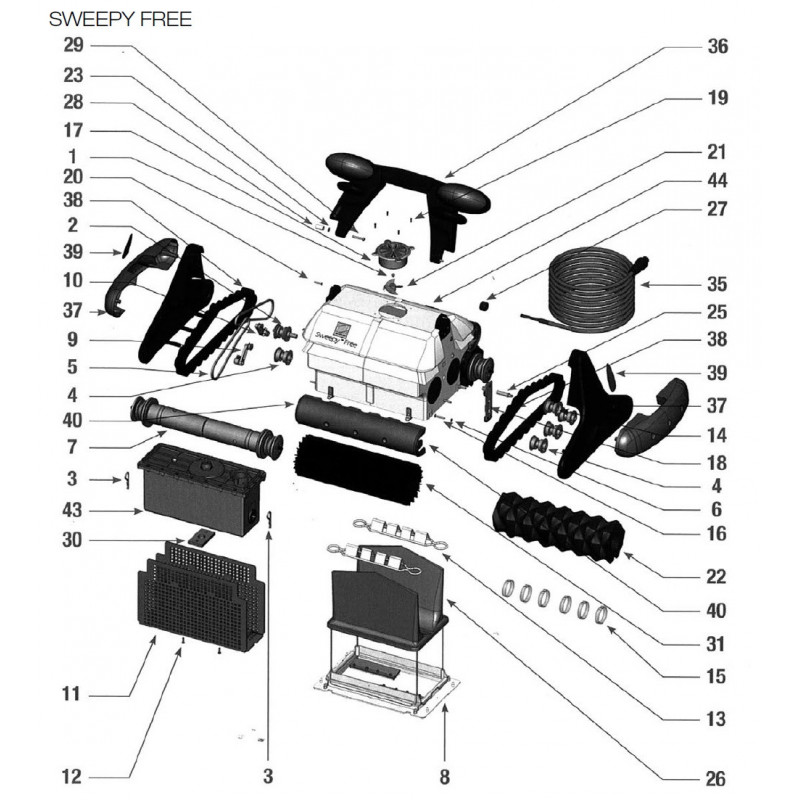 SWEEPY FREE

29
23
28
17
1
20
38
2
39
10
37
9
5
4
40
7
3
43
30
11
12
3
8

36
19
21
44
27
35
25
38
39
37
14
18
4
6
16
22
40
31
15
13
26

Sweepy Free